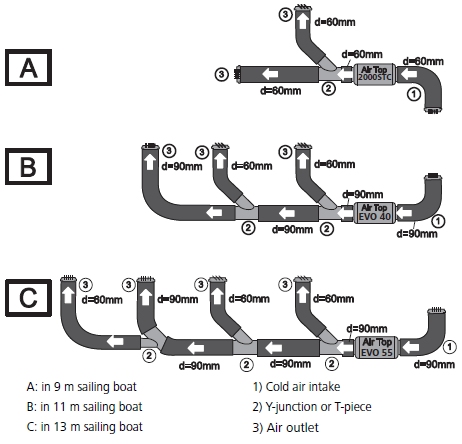 A

3 d=60mm
d=60mm
d=60mm
3
Air Top 2000STC
d=60mm 2
1

B

3 d=90mm
3 d=60mm
3 d=60mm
d=90mm
Air Top EVO 40
2 d=90mm 2
1
d=90mm

C

3 d=60mm
3 d=90mm
3 d=60mm
3 d=60mm
d=90mm
Air Top EVO 55
2 d=90mm 2 d=90mm 2
1
d=90mm

A: in 9 m sailing boat
B: in 11 m sailing boat
C: in 13 m sailing boat

1) Cold air intake
2) Y-junction or T-piece
3) Air outlet